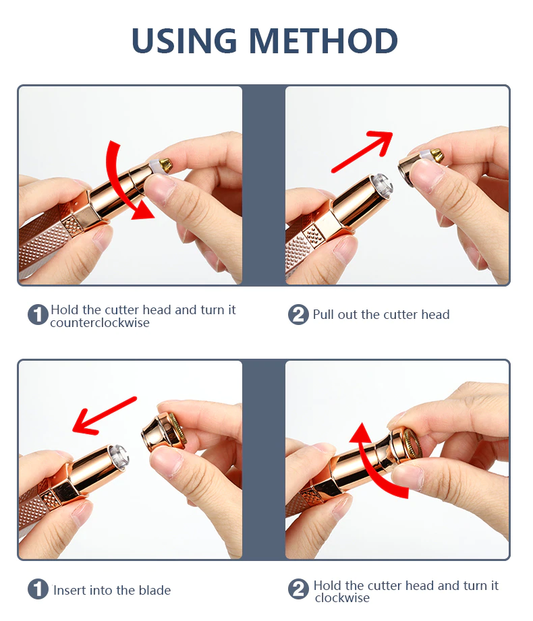 USING METHOD

1 Hold the cutter head and turn it counterclockwise

2 Pull out the cutter head

1 Insert into the blade

2 Hold the cutter head and turn it clockwise